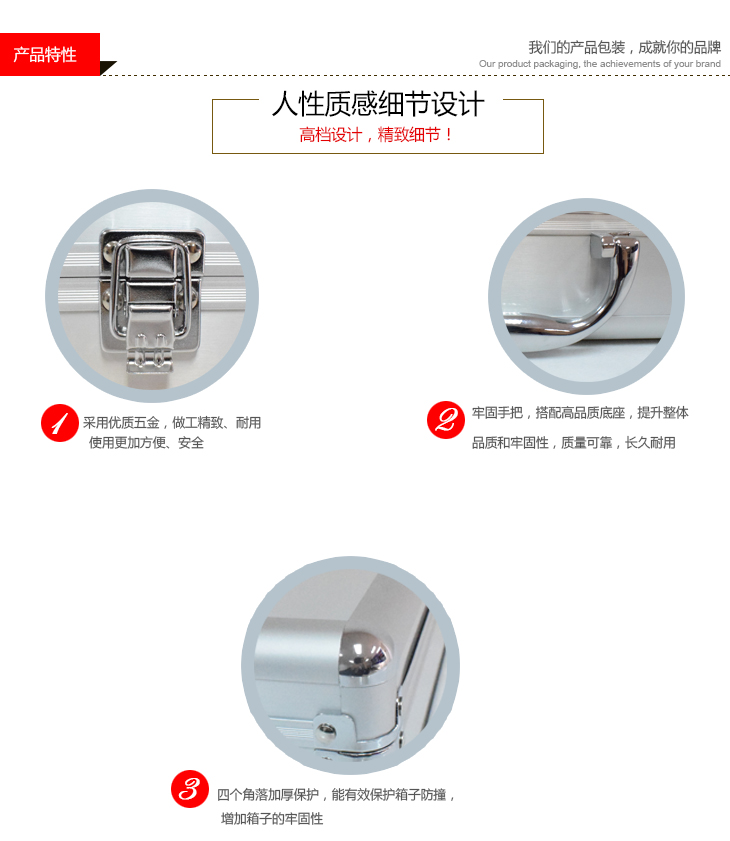 产品特性

我们的产品包装，成就你的品牌
Our product packaging, the achievements of your brand

人性质感细节设计
高档设计，精致细节！

1 采用优质五金，做工精致、耐用
使用更加方便、安全

2 牢固手把，搭配高品质底座，提升整体
品质和牢固性，质量可靠，长久耐用

3 四个角落加厚保护，能有效保护箱子防撞，
增加箱子的牢固性