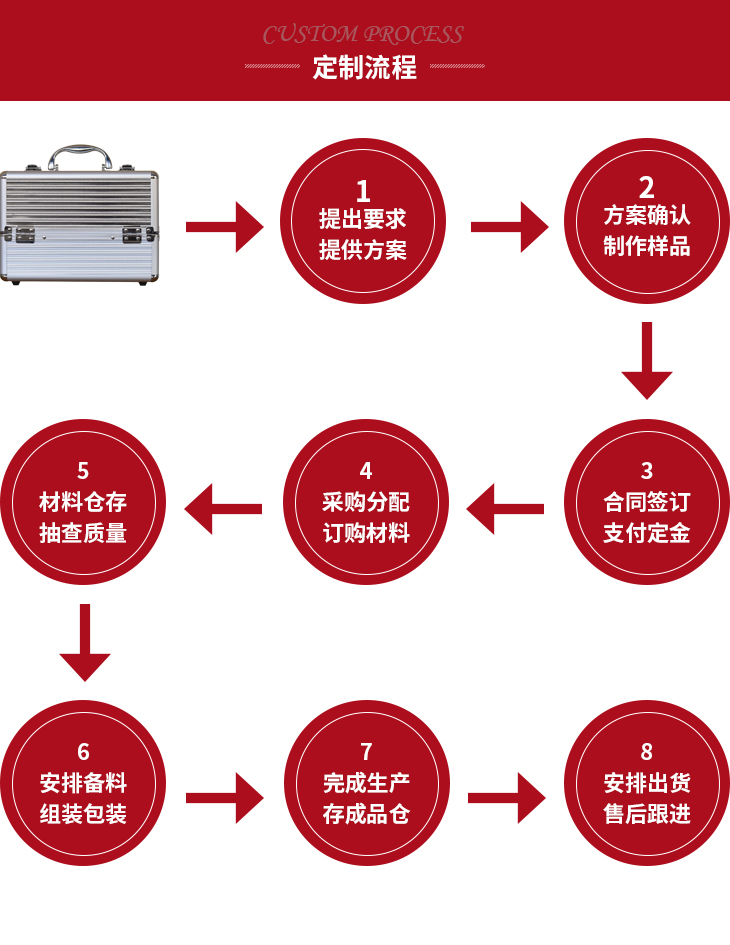 CUSTOM PROCESS
定制流程

1
提出要求
提供方案

2
方案确认
制作样品

3
合同签订
支付定金

4
采购分配
订购材料

5
材料仓存
抽查质量

6
安排备料
组装包装

7
完成生产
存成品仓

8
安排出货
售后跟进