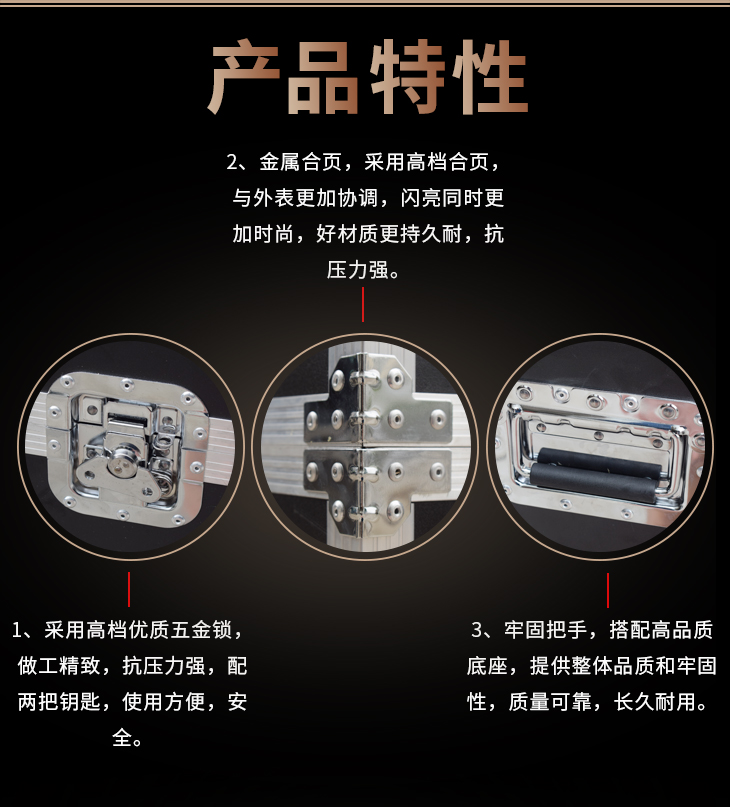 产品特性

2、金属合页，采用高档合页，与外表更加协调，闪亮同时更加时尚，好材质更持久耐，抗压力强。

1、采用高档优质五金锁，做工精致，抗压力强，配两把钥匙，使用方便，安全。

3、牢固把手，搭配高品质底座，提供整体品质和牢固性，质量可靠，长久耐用。