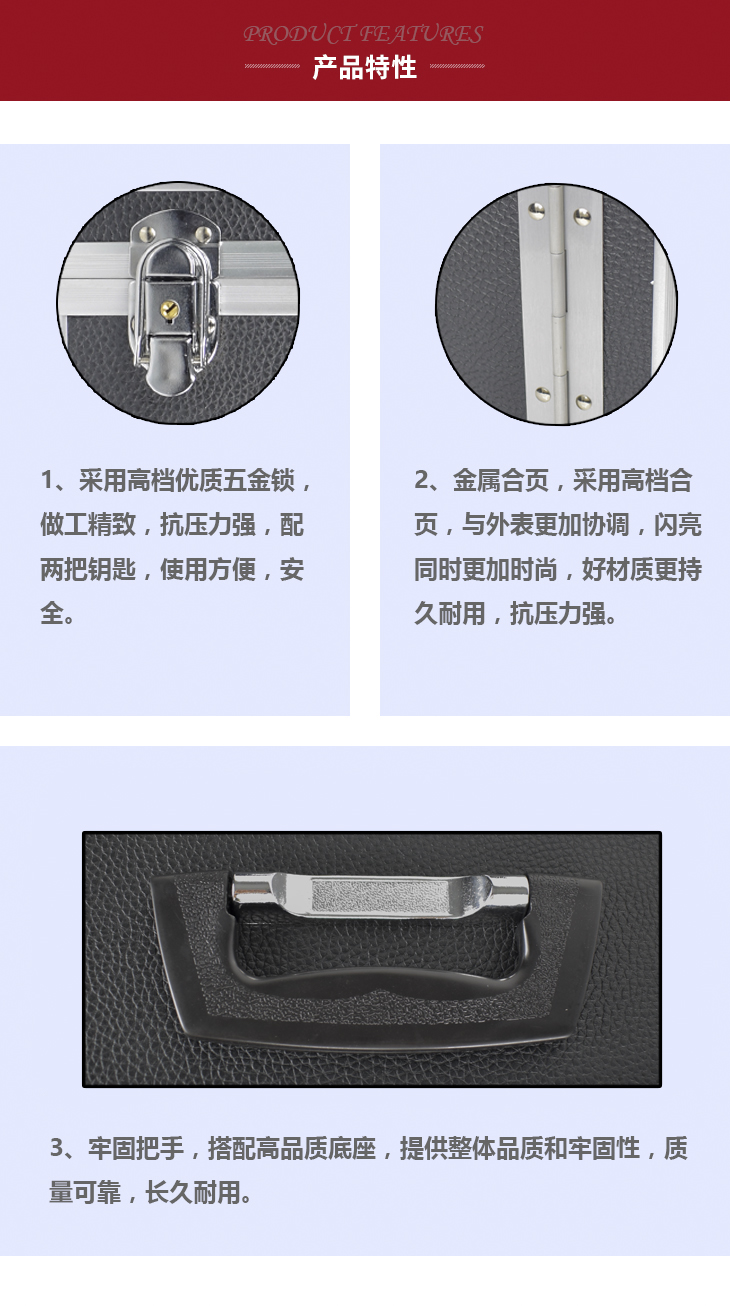 PRODUCT FEATURES
产品特性

1、采用高档优质五金锁，做工精致，抗压力强，配两把钥匙，使用方便，安全。

2、金属合页，采用高档合页，与外表更加协调，闪亮同时更加时尚，好材质更持久耐用，抗压力强。

3、牢固把手，搭配高品质底座，提供整体品质和牢固性，质量可靠，长久耐用。