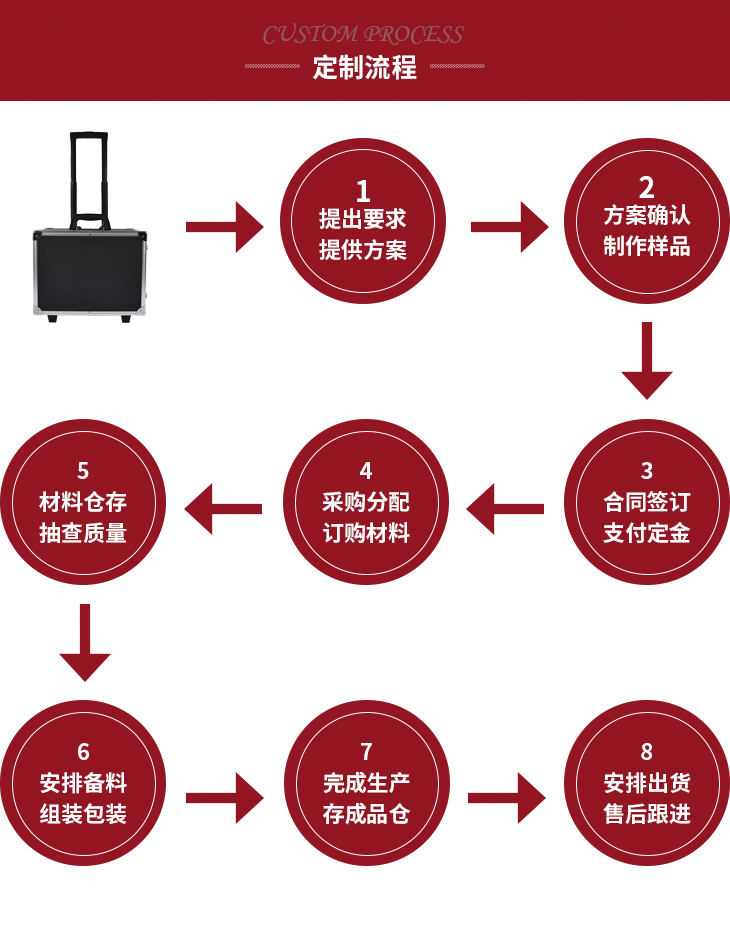 CUSTOM PROCESS
定制流程

1
提出要求
提供方案

2
方案确认
制作样品

3
合同签订
支付定金

4
采购分配
订购材料

5
材料仓存
抽查质量

6
安排备料
组装包装

7
完成生产
存成品仓

8
安排出货
售后跟进