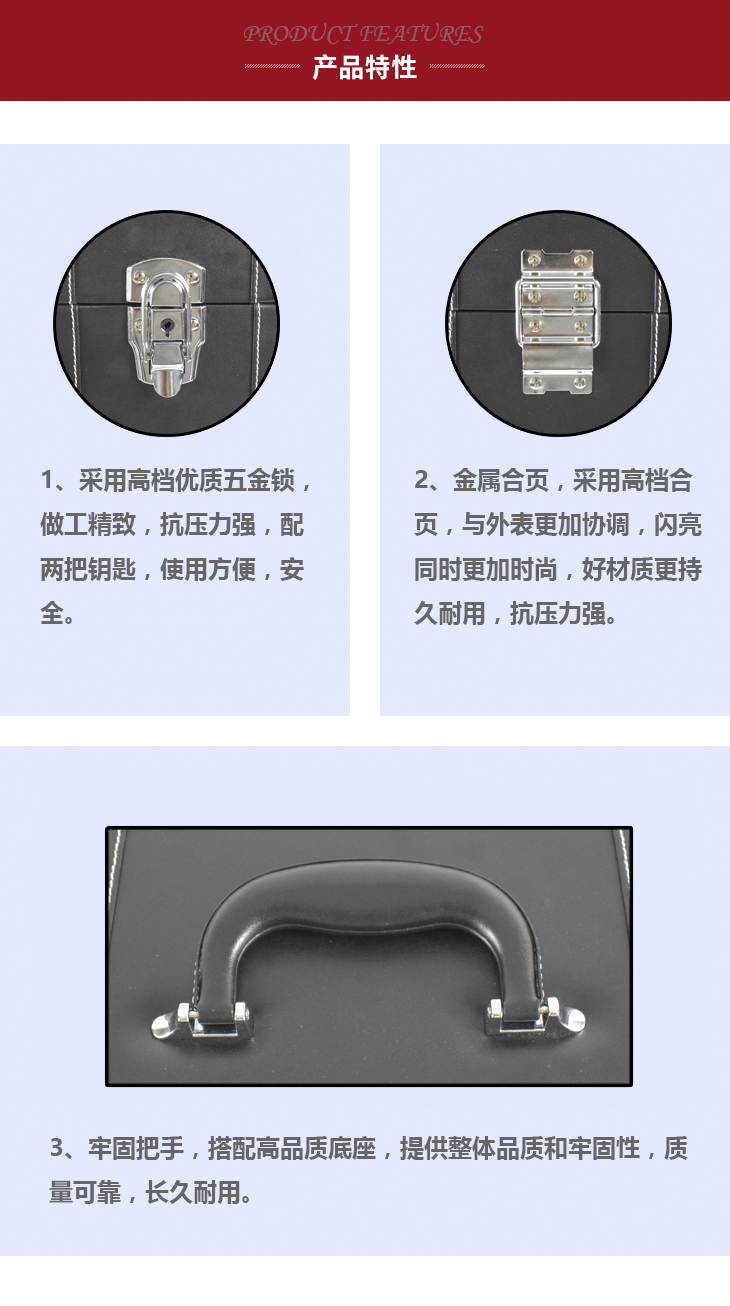 PRODUCT FEATURES
产品特性

1、采用高档优质五金锁，做工精致，抗压力强，配两把钥匙，使用方便，安全。

2、金属合页，采用高档合页，与外表更加协调，闪亮同时更加时尚，好材质更持久耐用，抗压力强。

3、牢固把手，搭配高品质底座，提供整体品质和牢固性，质量可靠，长久耐用。