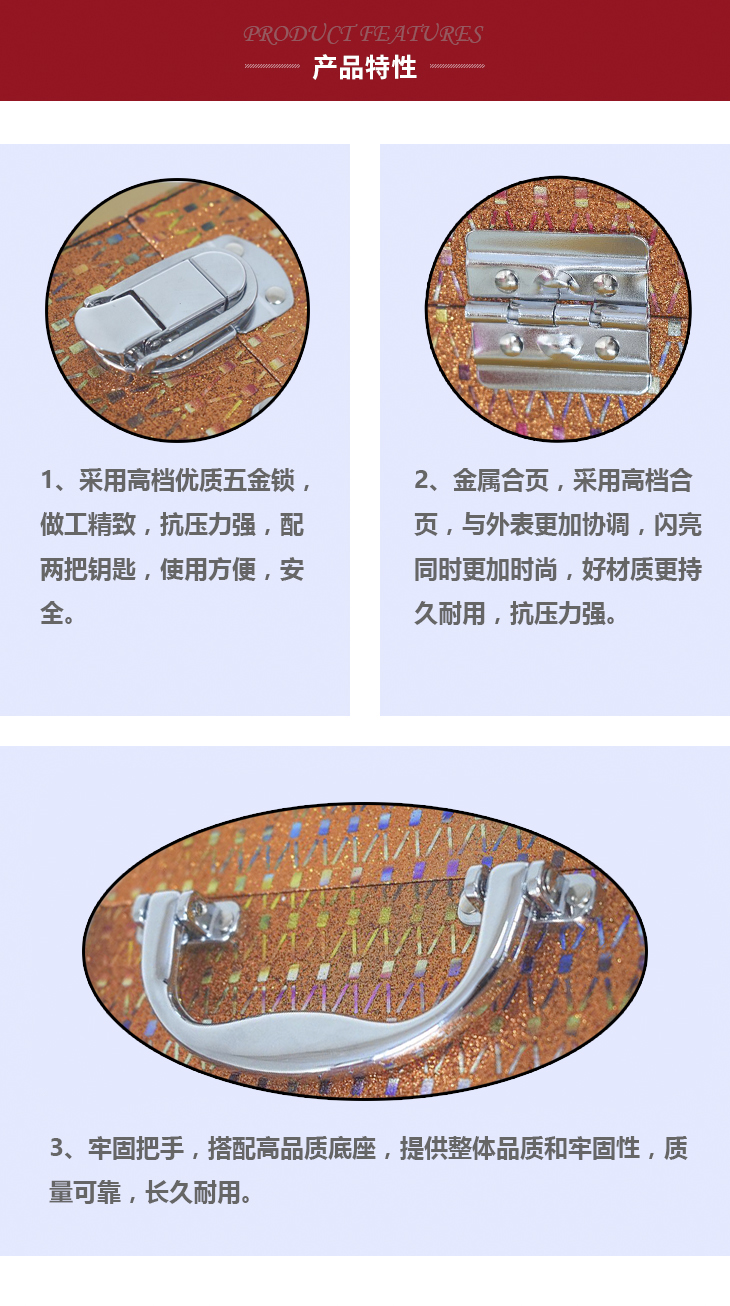 PRODUCT FEATURES
产品特性

1、采用高档优质五金锁，做工精致，抗压力强，配两把钥匙，使用方便，安全。

2、金属合页，采用高档合页，与外表更加协调，闪亮同时更加时尚，好材质更持久耐用，抗压力强。

3、牢固把手，搭配高品质底座，提供整体品质和牢固性，质量可靠，长久耐用。