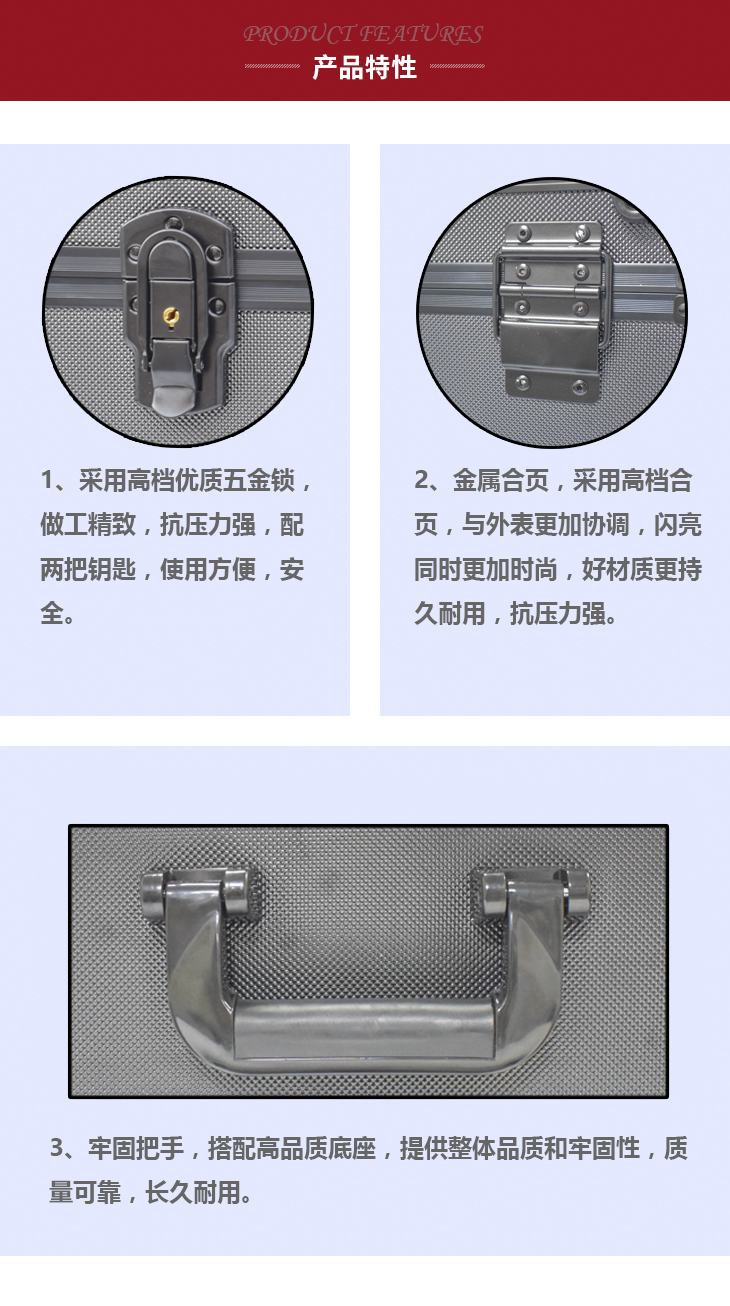 PRODUCT FEATURES
产品特性

1、采用高档优质五金锁，做工精致，抗压力强，配两把钥匙，使用方便，安全。

2、金属合页，采用高档合页，与外表更加协调，闪亮同时更加时尚，好材质更持久耐用，抗压力强。

3、牢固把手，搭配高品质底座，提供整体品质和牢固性，质量可靠，长久耐用。