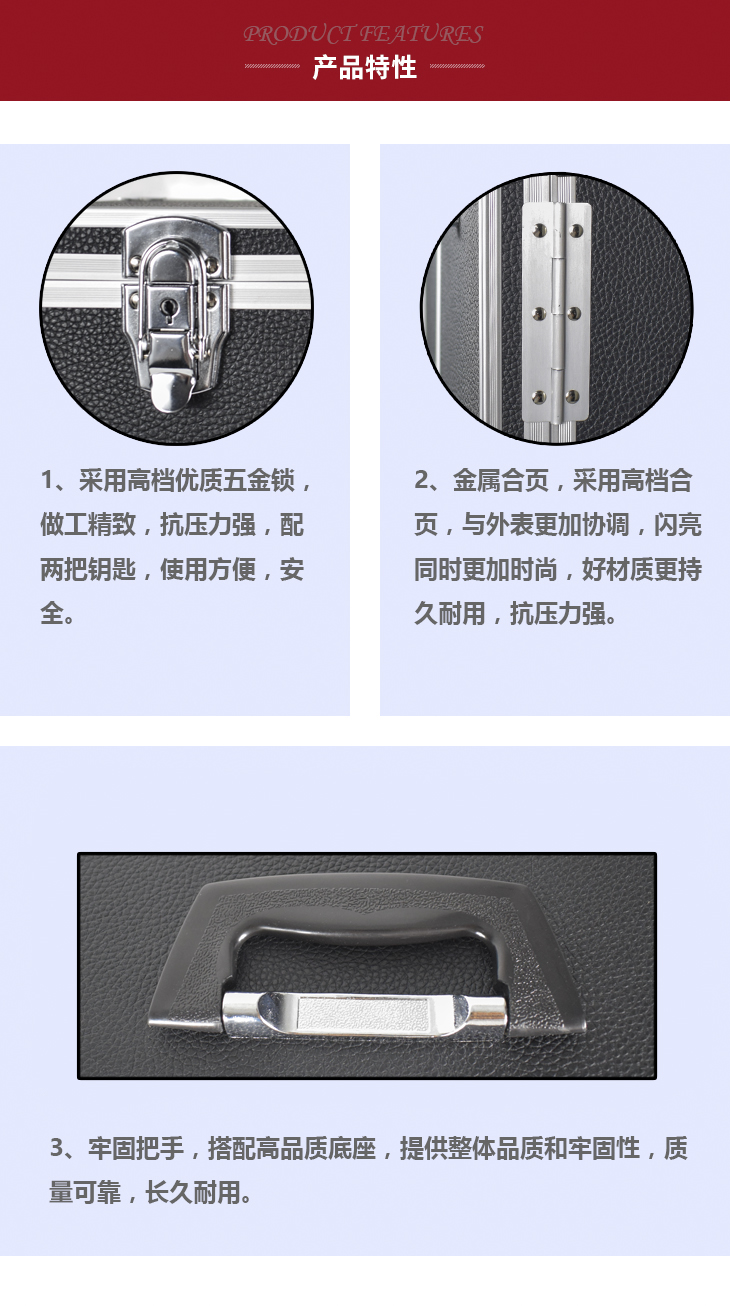 PRODUCT FEATURES
产品特性

1、采用高档优质五金锁，做工精致，抗压力强，配两把钥匙，使用方便，安全。

2、金属合页，采用高档合页，与外表更加协调，闪亮同时更加时尚，好材质更持久耐用，抗压力强。

3、牢固把手，搭配高品质底座，提供整体品质和牢固性，质量可靠，长久耐用。