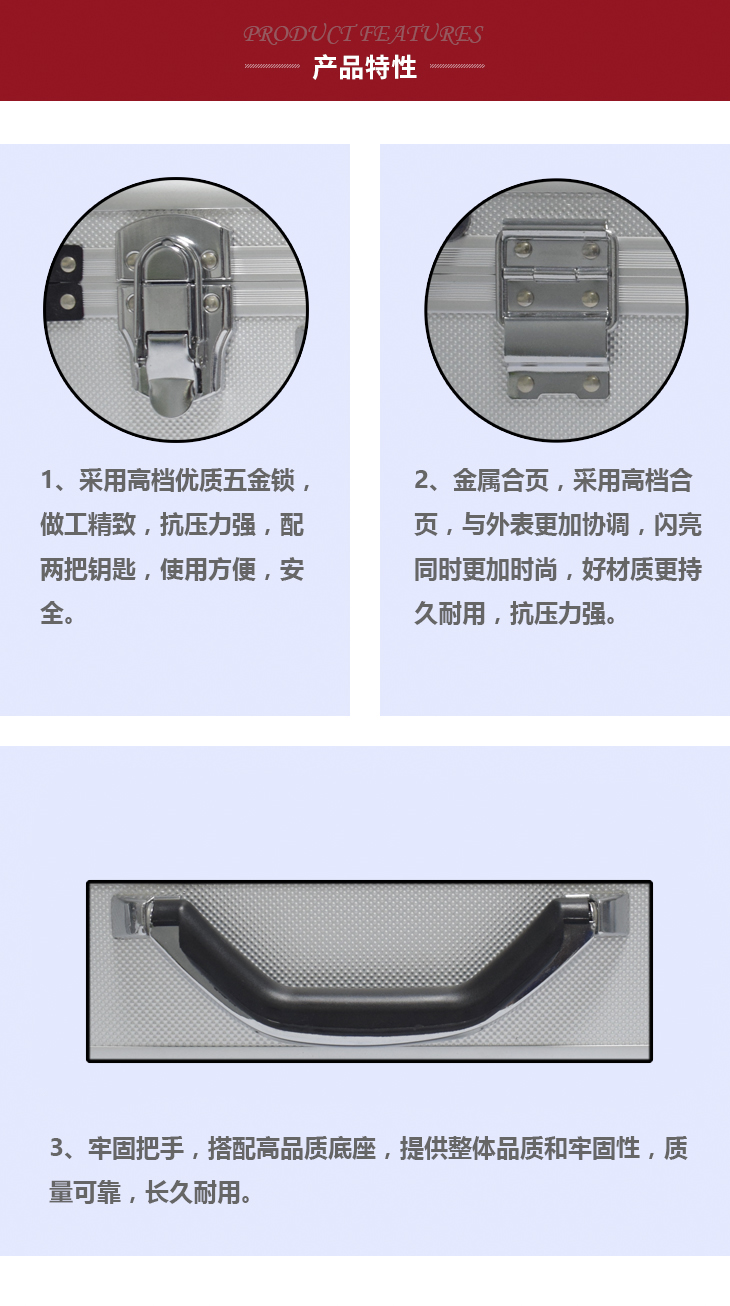 PRODUCT FEATURES
产品特性

1、采用高档优质五金锁，做工精致，抗压力强，配两把钥匙，使用方便，安全。

2、金属合页，采用高档合页，与外表更加协调，闪亮同时更加时尚，好材质更持久耐用，抗压力强。

3、牢固把手，搭配高品质底座，提供整体品质和牢固性，质量可靠，长久耐用。