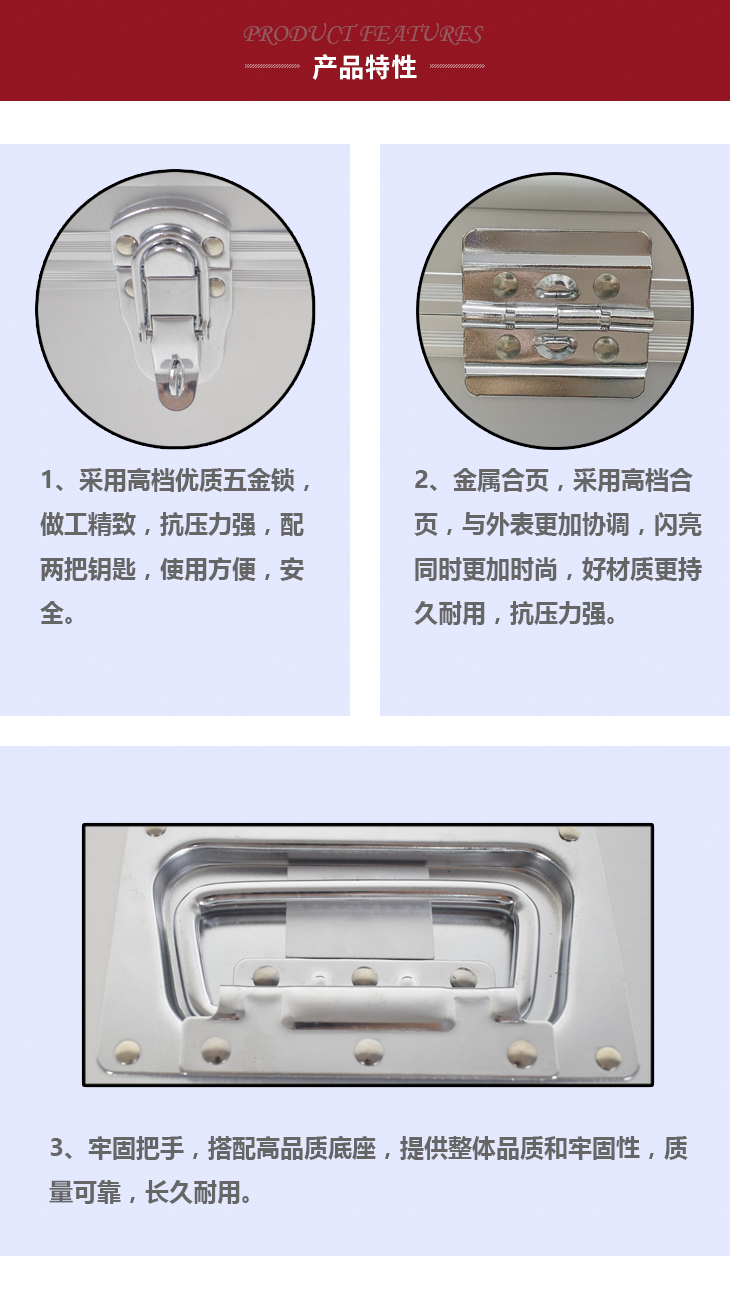 PRODUCT FEATURES
产品特性

1、采用高档优质五金锁，做工精致，抗压力强，配两把钥匙，使用方便，安全。

2、金属合页，采用高档合页，与外表更加协调，闪亮同时更加时尚，好材质更持久耐用，抗压力强。

3、牢固把手，搭配高品质底座，提供整体品质和牢固性，质量可靠，长久耐用。