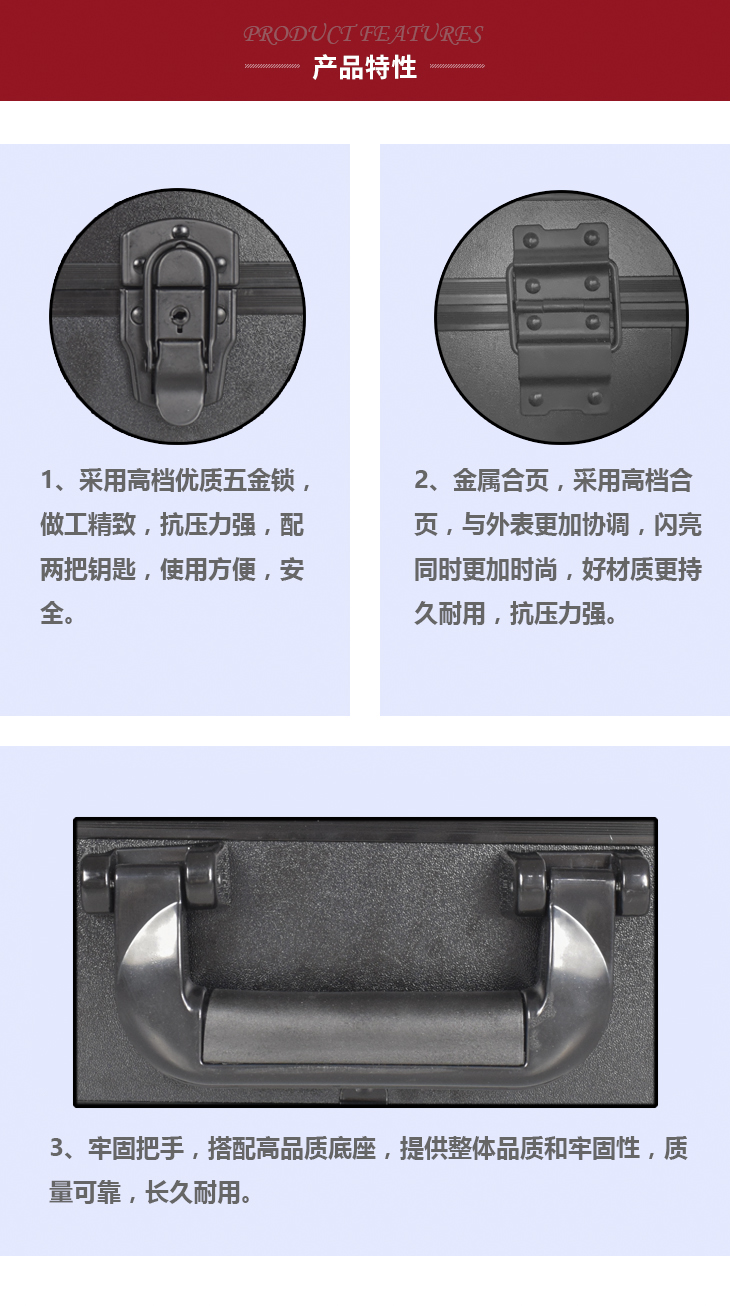 PRODUCT FEATURES
产品特性

1、采用高档优质五金锁，做工精致，抗压力强，配两把钥匙，使用方便，安全。

2、金属合页，采用高档合页，与外表更加协调，闪亮同时更加时尚，好材质更持久耐用，抗压力强。

3、牢固把手，搭配高品质底座，提供整体品质和牢固性，质量可靠，长久耐用。