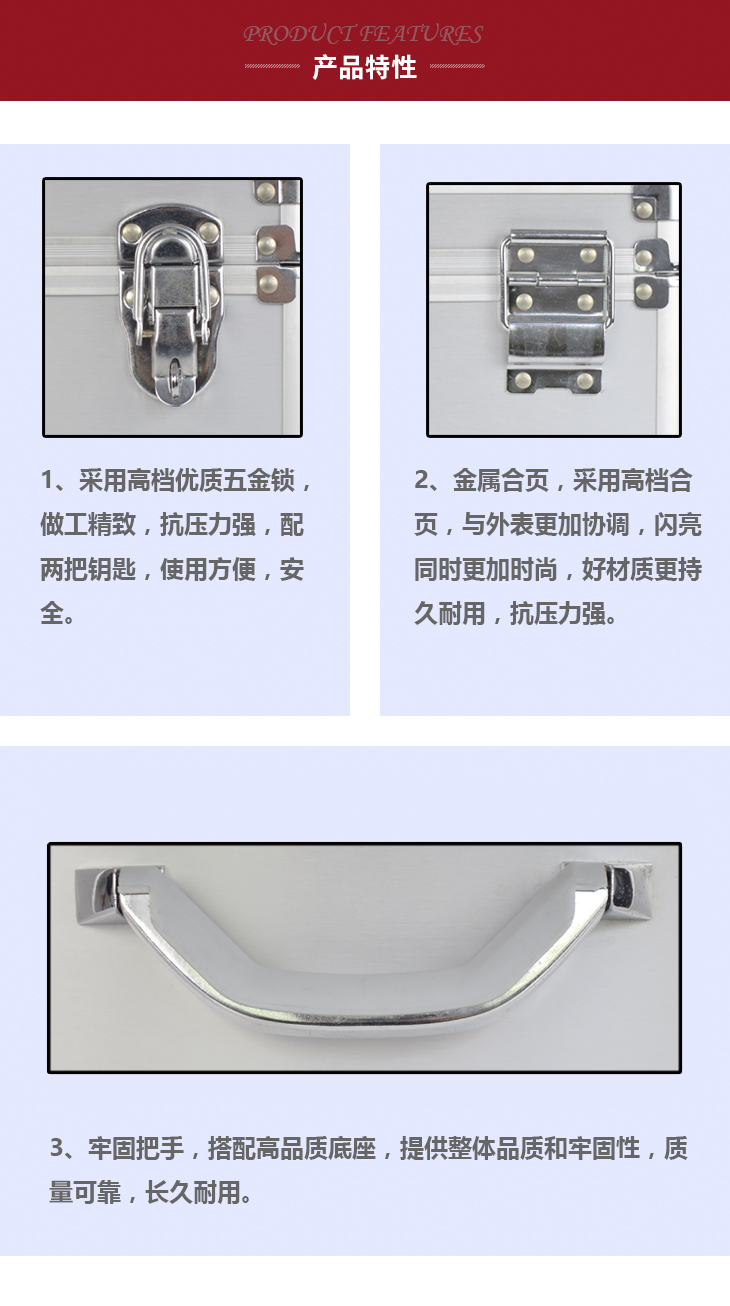 PRODUCT FEATURES
产品特性

1、采用高档优质五金锁，做工精致，抗压力强，配两把钥匙，使用方便，安全。

2、金属合页，采用高档合页，与外表更加协调，闪亮同时更加时尚，好材质更持久耐用，抗压力强。

3、牢固把手，搭配高品质底座，提供整体品质和牢固性，质量可靠，长久耐用。