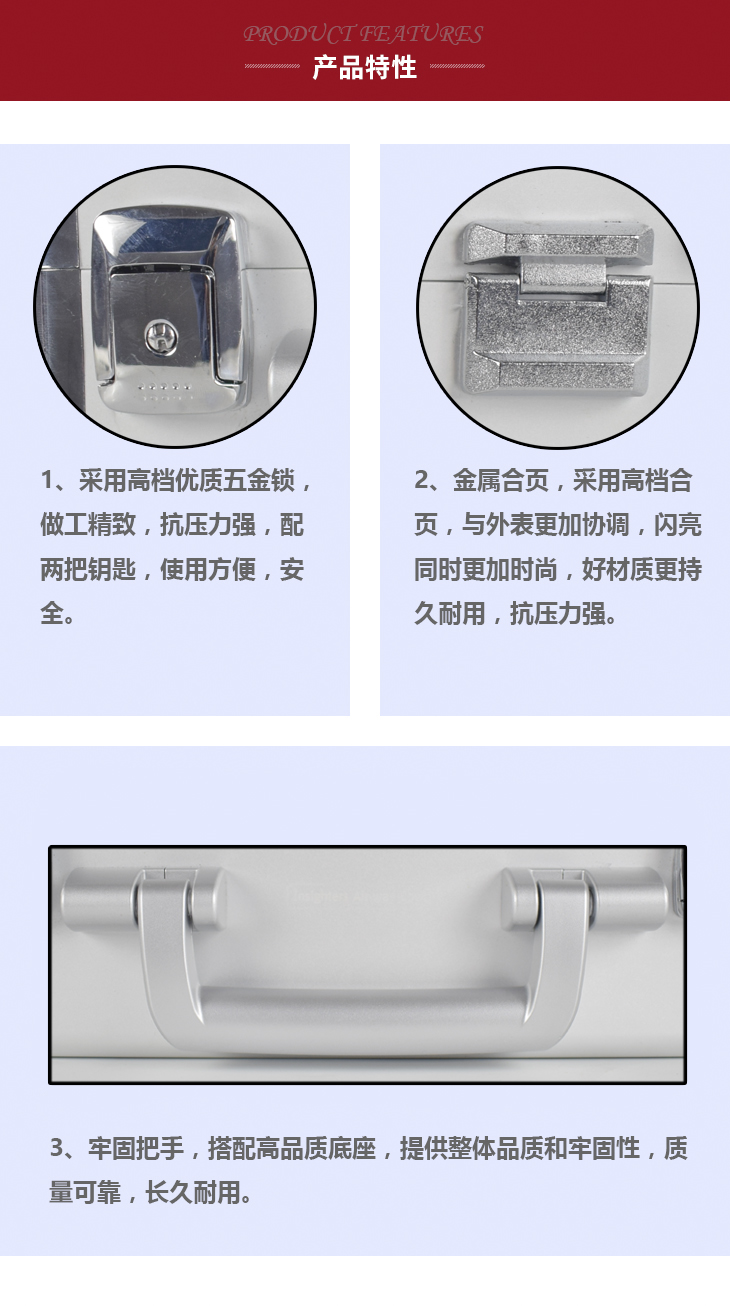 PRODUCT FEATURES
产品特性

1、采用高档优质五金锁，做工精致，抗压力强，配两把钥匙，使用方便，安全。

2、金属合页，采用高档合页，与外表更加协调，闪亮同时更加时尚，好材质更持久耐用，抗压力强。

3、牢固把手，搭配高品质底座，提供整体品质和牢固性，质量可靠，长久耐用。