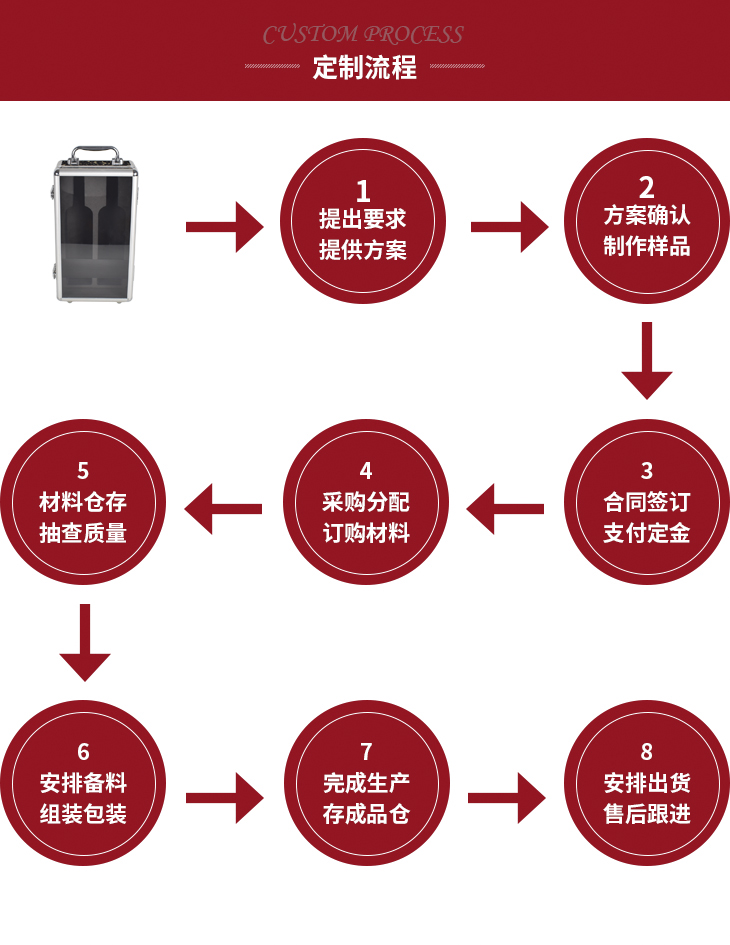 CUSTOM PROCESS
定制流程

1
提出要求
提供方案

2
方案确认
制作样品

3
合同签订
支付定金

4
采购分配
订购材料

5
材料仓存
抽查质量

6
安排备料
组装包装

7
完成生产
存成品仓

8
安排出货
售后跟进