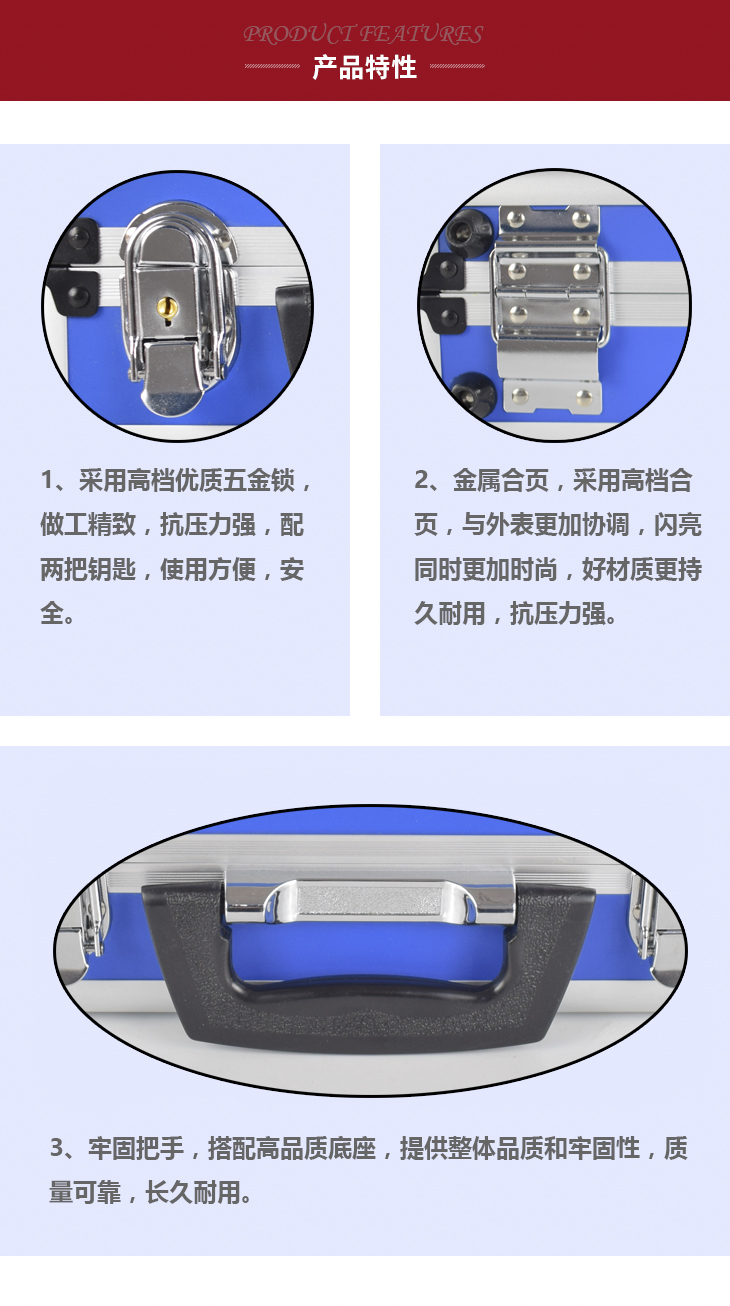 PRODUCT FEATURES
产品特性

1、采用高档优质五金锁，做工精致，抗压力强，配两把钥匙，使用方便，安全。

2、金属合页，采用高档合页，与外表更加协调，闪亮同时更加时尚，好材质更持久耐用，抗压力强。

3、牢固把手，搭配高品质底座，提供整体品质和牢固性，质量可靠，长久耐用。