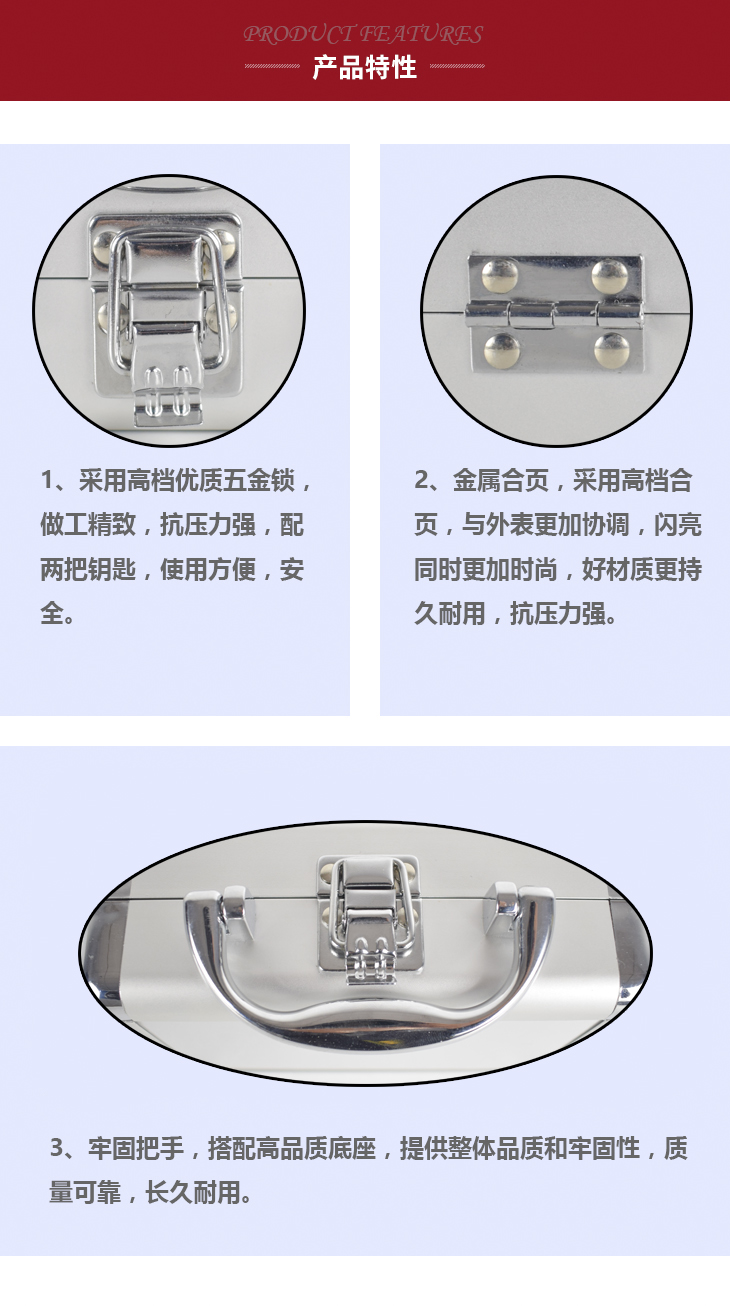 PRODUCT FEATURES
产品特性

1、采用高档优质五金锁，做工精致，抗压力强，配两把钥匙，使用方便，安全。

2、金属合页，采用高档合页，与外表更加协调，闪亮同时更加时尚，好材质更持久耐用，抗压力强。

3、牢固把手，搭配高品质底座，提供整体品质和牢固性，质量可靠，长久耐用。