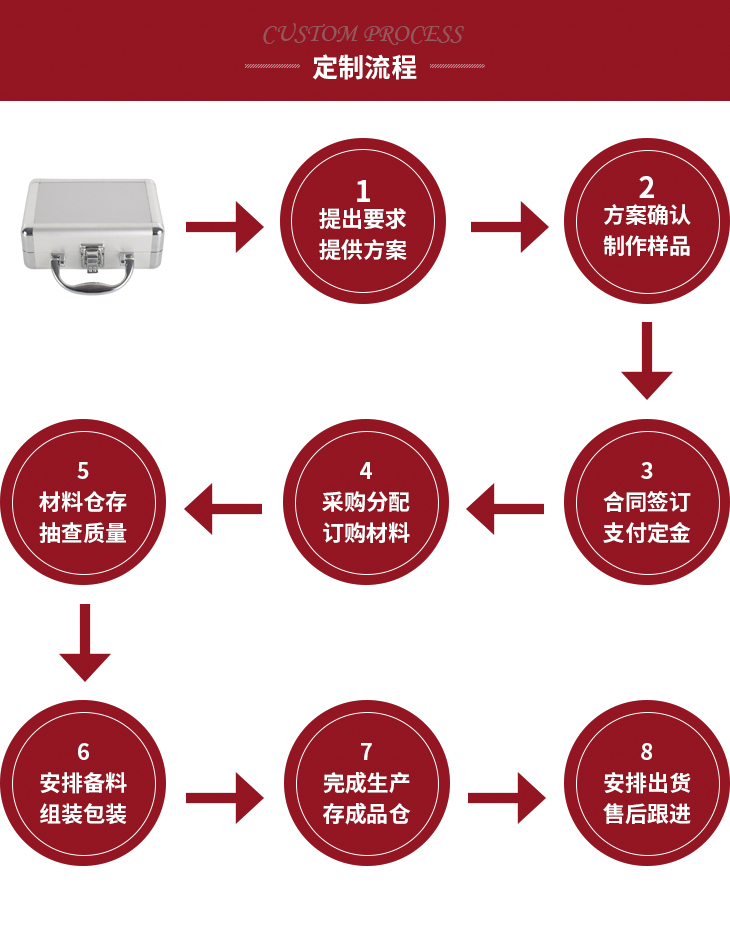 CUSTOM PROCESS
定制流程

1
提出要求
提供方案

2
方案确认
制作样品

3
合同签订
支付定金

4
采购分配
订购材料

5
材料仓存
抽查质量

6
安排备料
组装包装

7
完成生产
存成品仓

8
安排出货
售后跟进