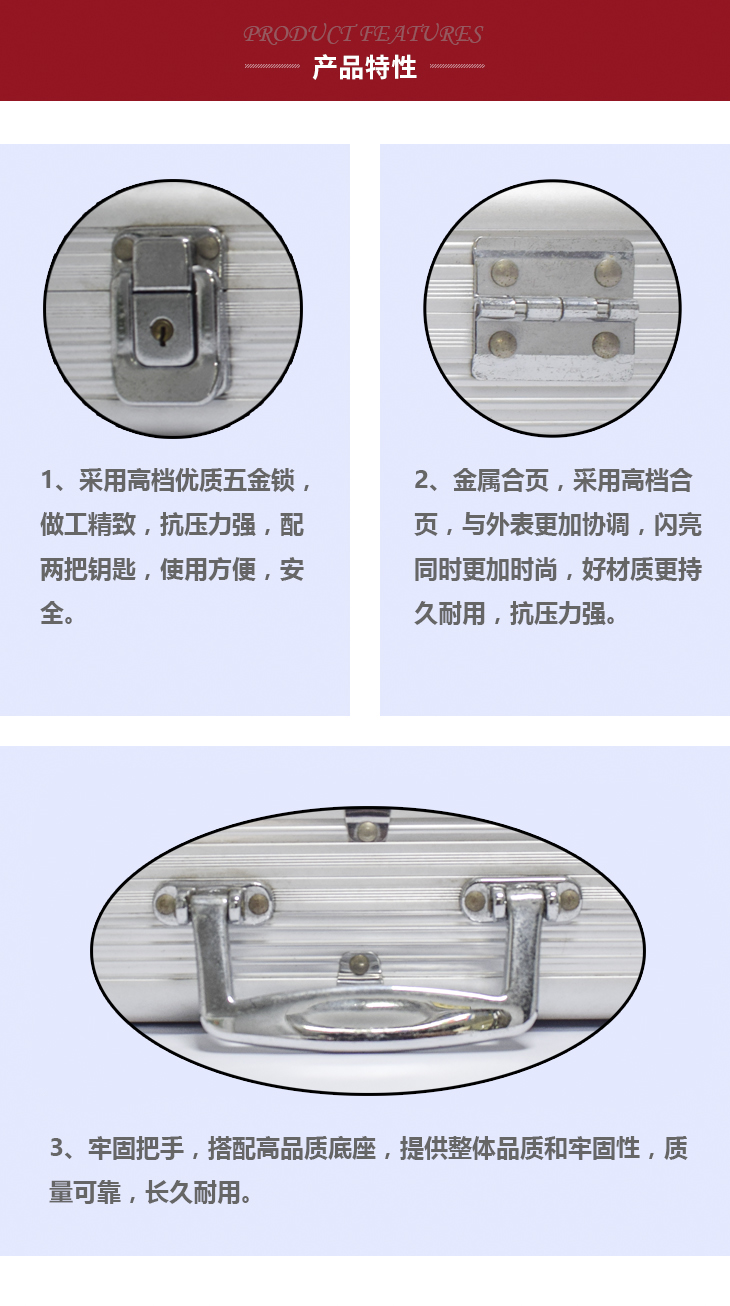 PRODUCT FEATURES
产品特性

1、采用高档优质五金锁，做工精致，抗压力强，配两把钥匙，使用方便，安全。

2、金属合页，采用高档合页，与外表更加协调，闪亮同时更加时尚，好材质更持久耐用，抗压力强。

3、牢固把手，搭配高品质底座，提供整体品质和牢固性，质量可靠，长久耐用。