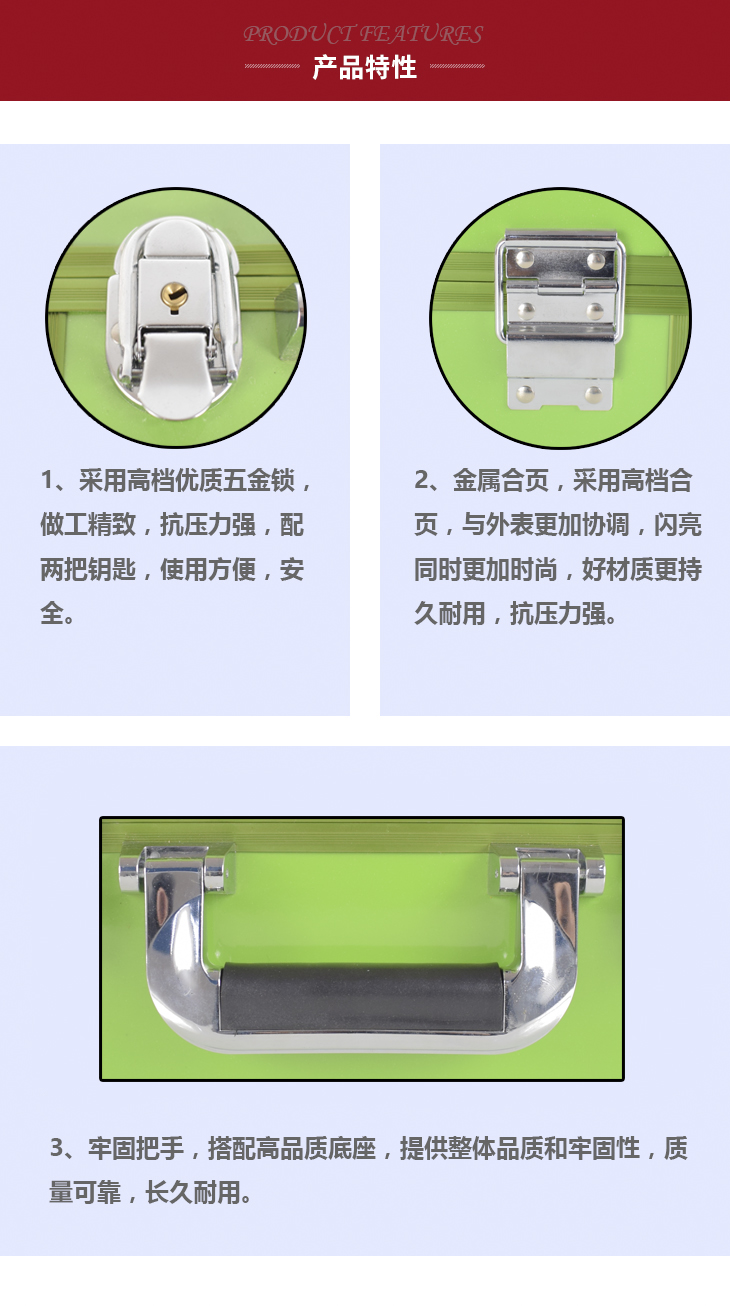 PRODUCT FEATURES
产品特性

1、采用高档优质五金锁，做工精致，抗压力强，配两把钥匙，使用方便，安全。

2、金属合页，采用高档合页，与外表更加协调，闪亮同时更加时尚，好材质更持久耐用，抗压力强。

3、牢固把手，搭配高品质底座，提供整体品质和牢固性，质量可靠，长久耐用。