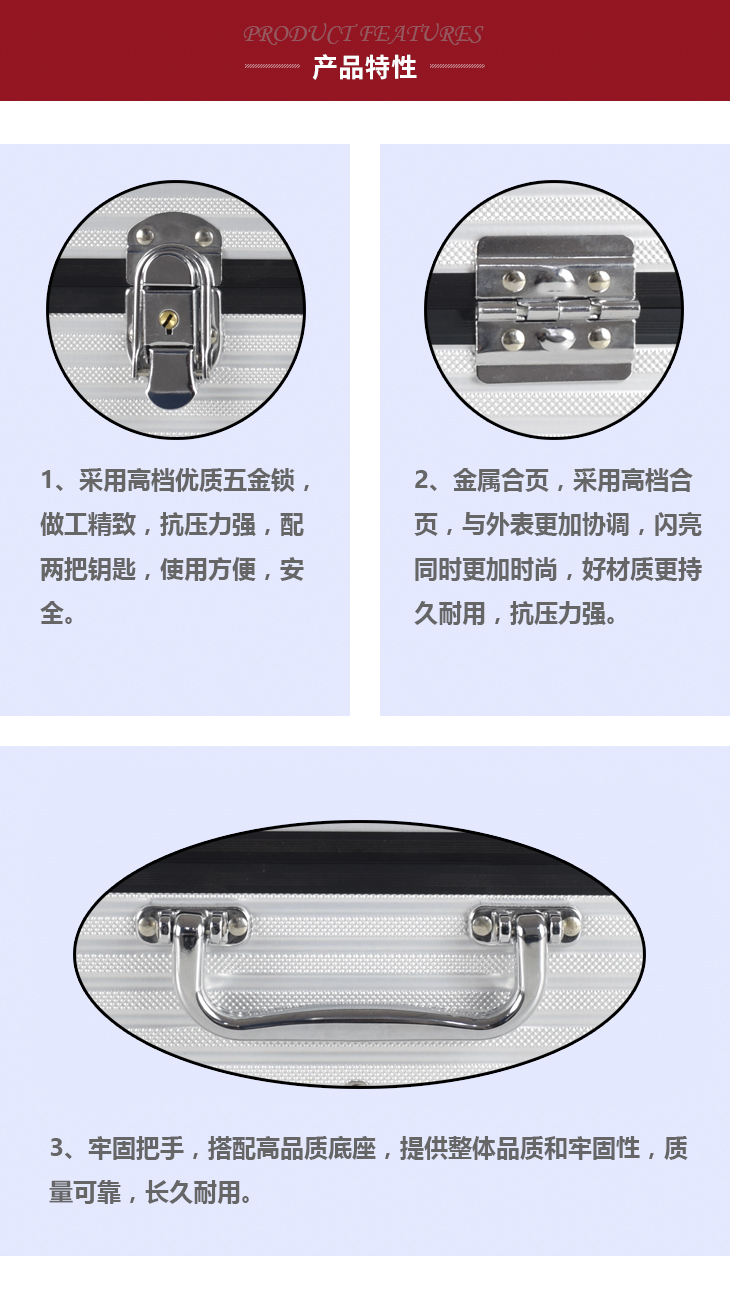 PRODUCT FEATURES
产品特性

1、采用高档优质五金锁，做工精致，抗压力强，配两把钥匙，使用方便，安全。

2、金属合页，采用高档合页，与外表更加协调，闪亮同时更加时尚，好材质更持久耐用，抗压力强。

3、牢固把手，搭配高品质底座，提供整体品质和牢固性，质量可靠，长久耐用。