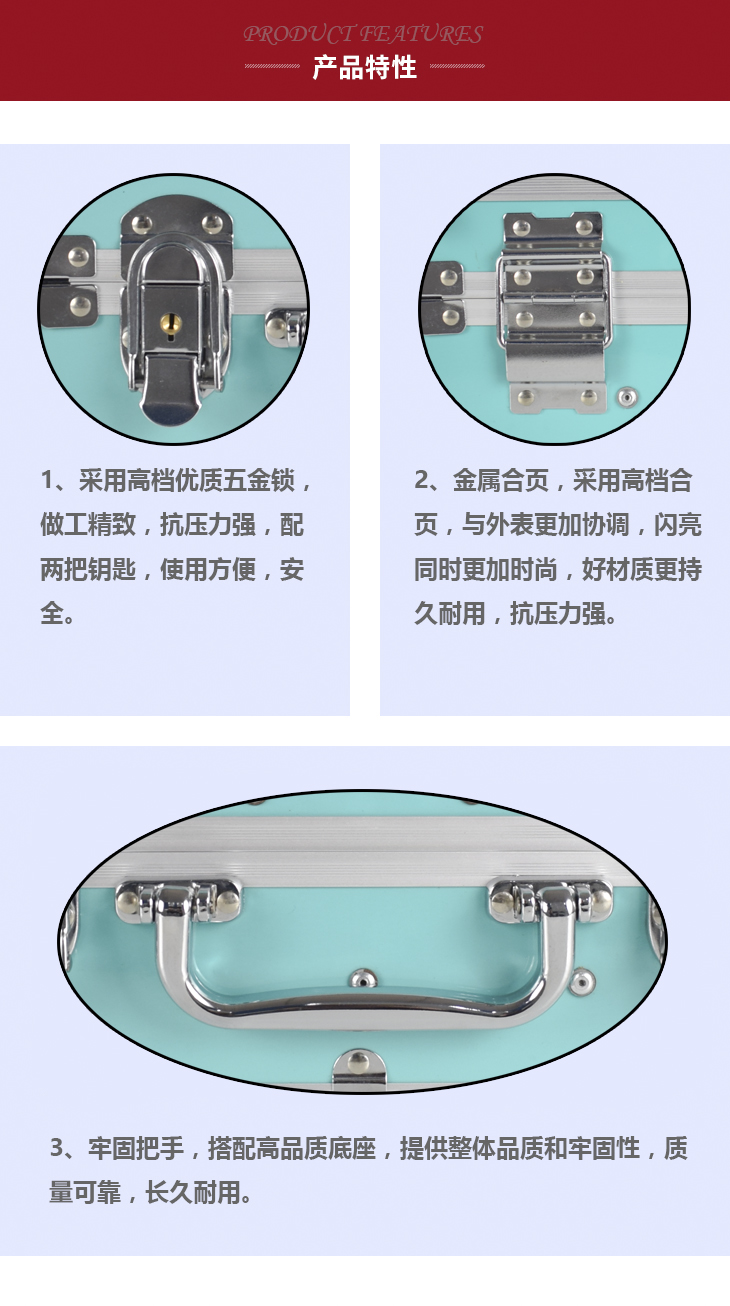 PRODUCT FEATURES
产品特性

1、采用高档优质五金锁，做工精致，抗压力强，配两把钥匙，使用方便，安全。

2、金属合页，采用高档合页，与外表更加协调，闪亮同时更加时尚，好材质更持久耐用，抗压力强。

3、牢固把手，搭配高品质底座，提供整体品质和牢固性，质量可靠，长久耐用。