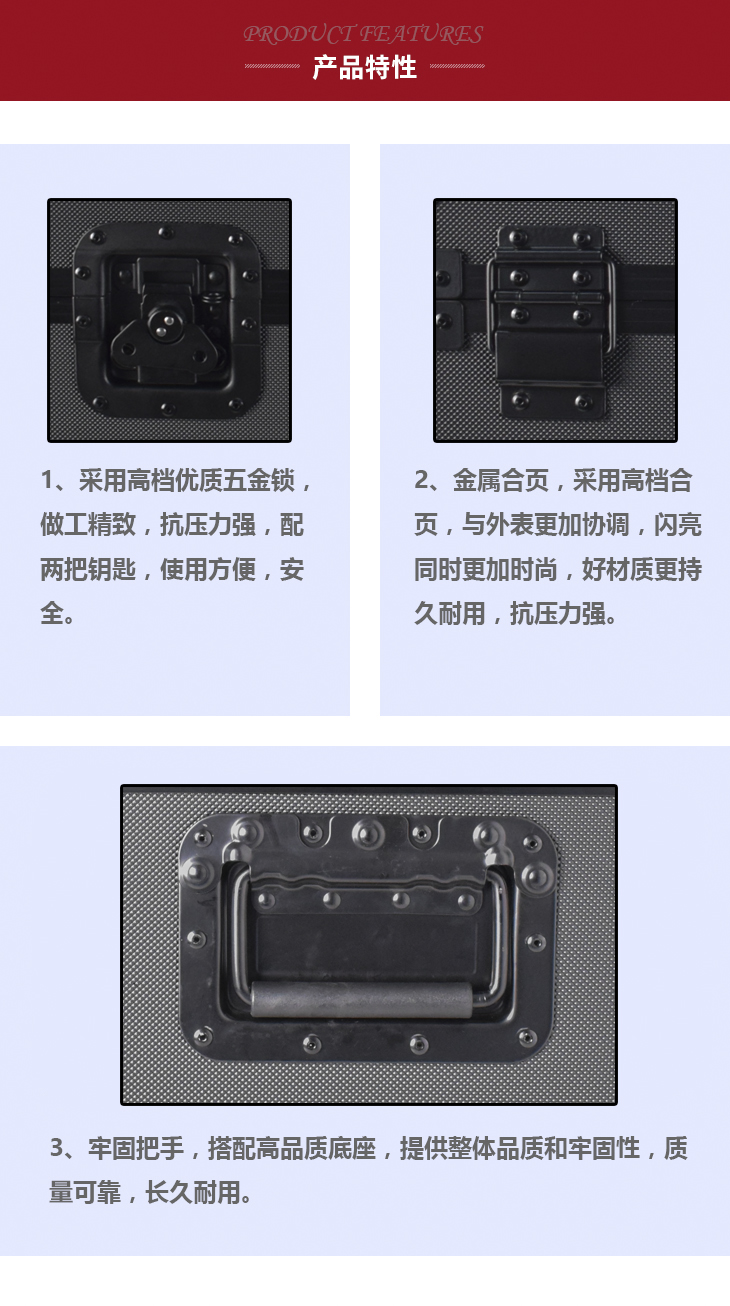 PRODUCT FEATURES
产品特性

1、采用高档优质五金锁，做工精致，抗压力强，配两把钥匙，使用方便，安全。

2、金属合页，采用高档合页，与外表更加协调，闪亮同时更加时尚，好材质更持久耐用，抗压力强。

3、牢固把手，搭配高品质底座，提供整体品质和牢固性，质量可靠，长久耐用。