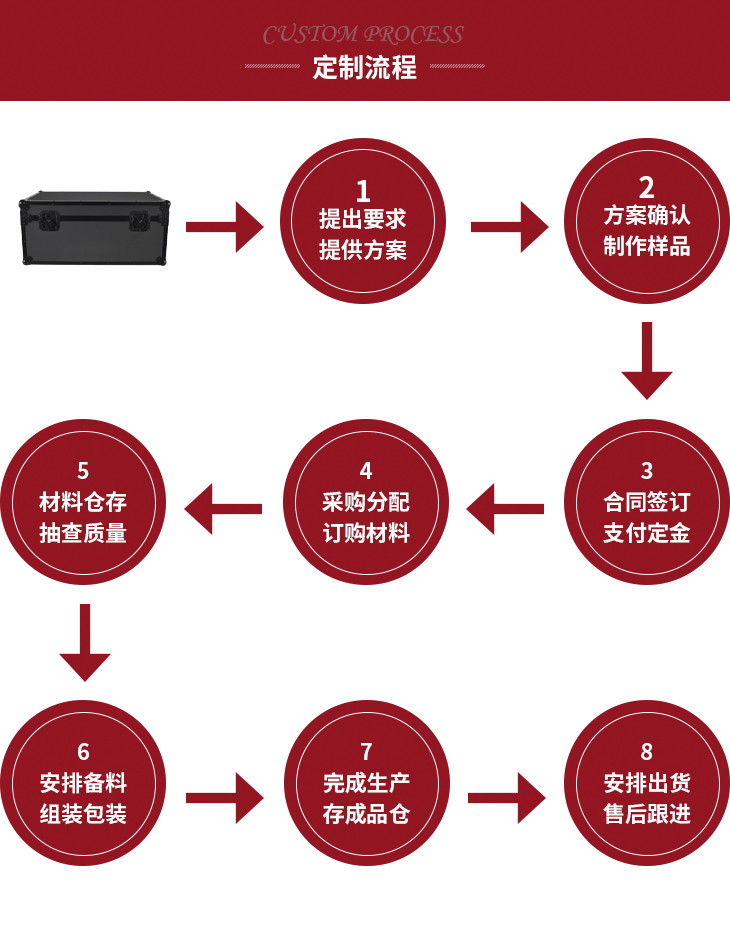 CUSTOM PROCESS
定制流程

1
提出要求
提供方案

2
方案确认
制作样品

3
合同签订
支付定金

4
采购分配
订购材料

5
材料仓存
抽查质量

6
安排备料
组装包装

7
完成生产
存成品仓

8
安排出货
售后跟进