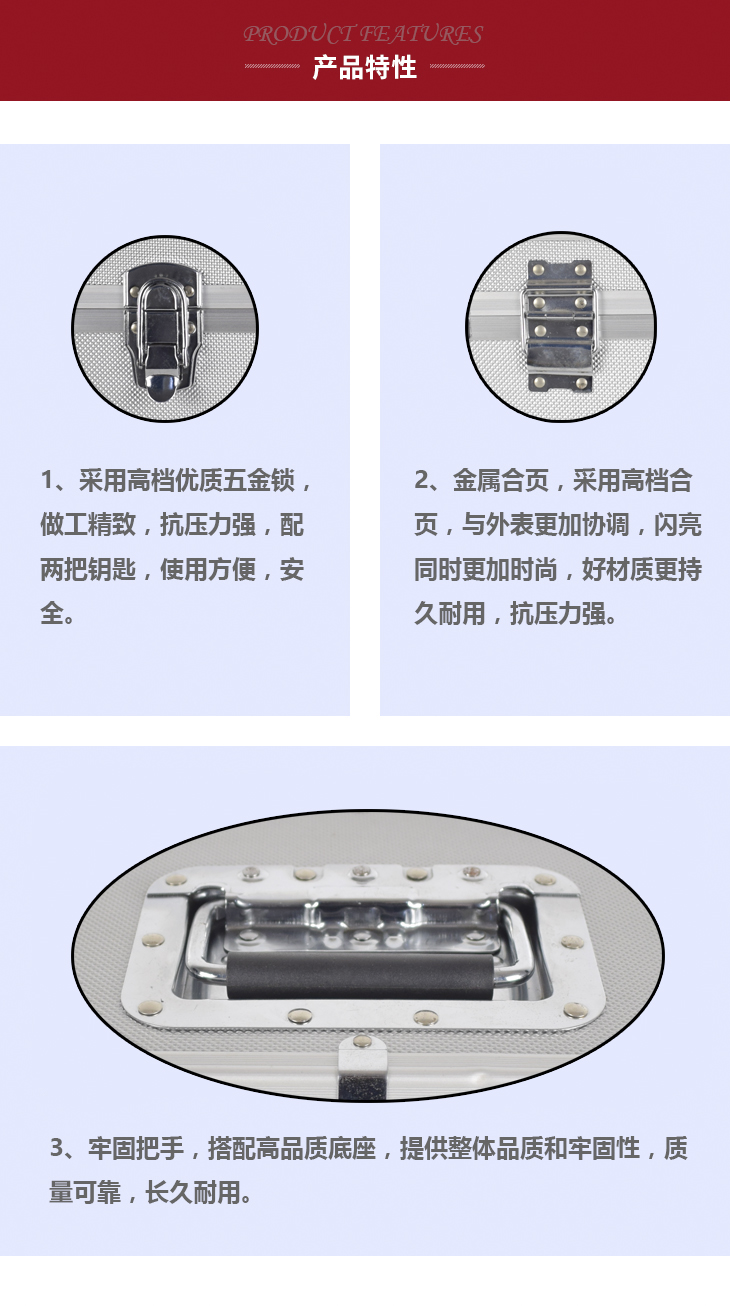 PRODUCT FEATURES
产品特性

1、采用高档优质五金锁，做工精致，抗压力强，配两把钥匙，使用方便，安全。

2、金属合页，采用高档合页，与外表更加协调，闪亮同时更加时尚，好材质更持久耐用，抗压力强。

3、牢固把手，搭配高品质底座，提供整体品质和牢固性，质量可靠，长久耐用。