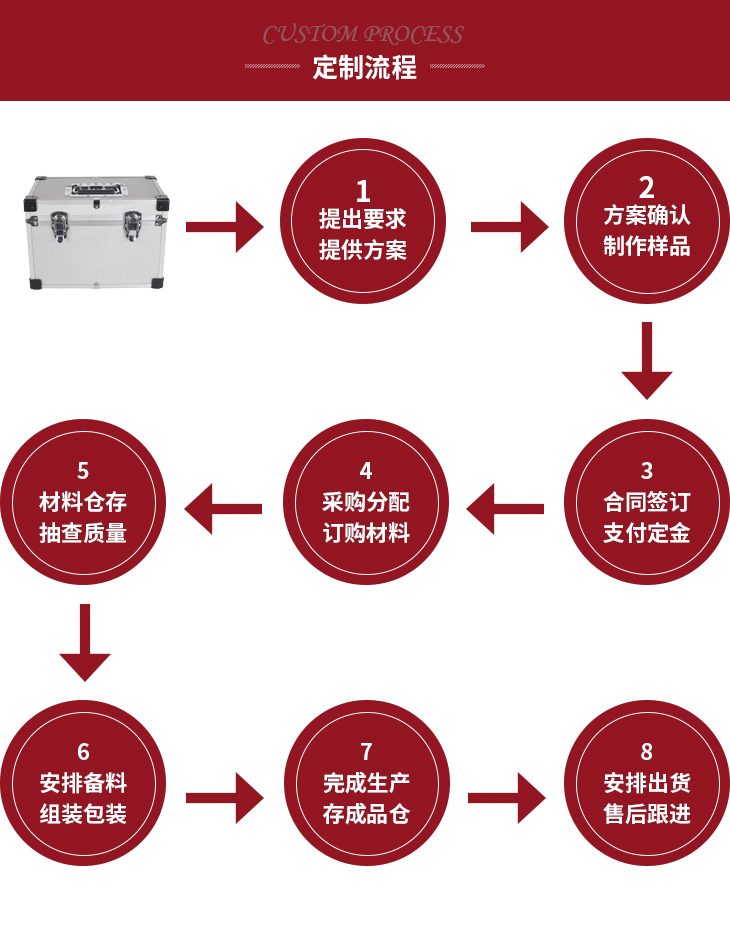 CUSTOM PROCESS
定制流程

1
提出要求
提供方案

2
方案确认
制作样品

3
合同签订
支付定金

4
采购分配
订购材料

5
材料仓存
抽查质量

6
安排备料
组装包装

7
完成生产
存成品仓

8
安排出货
售后跟进