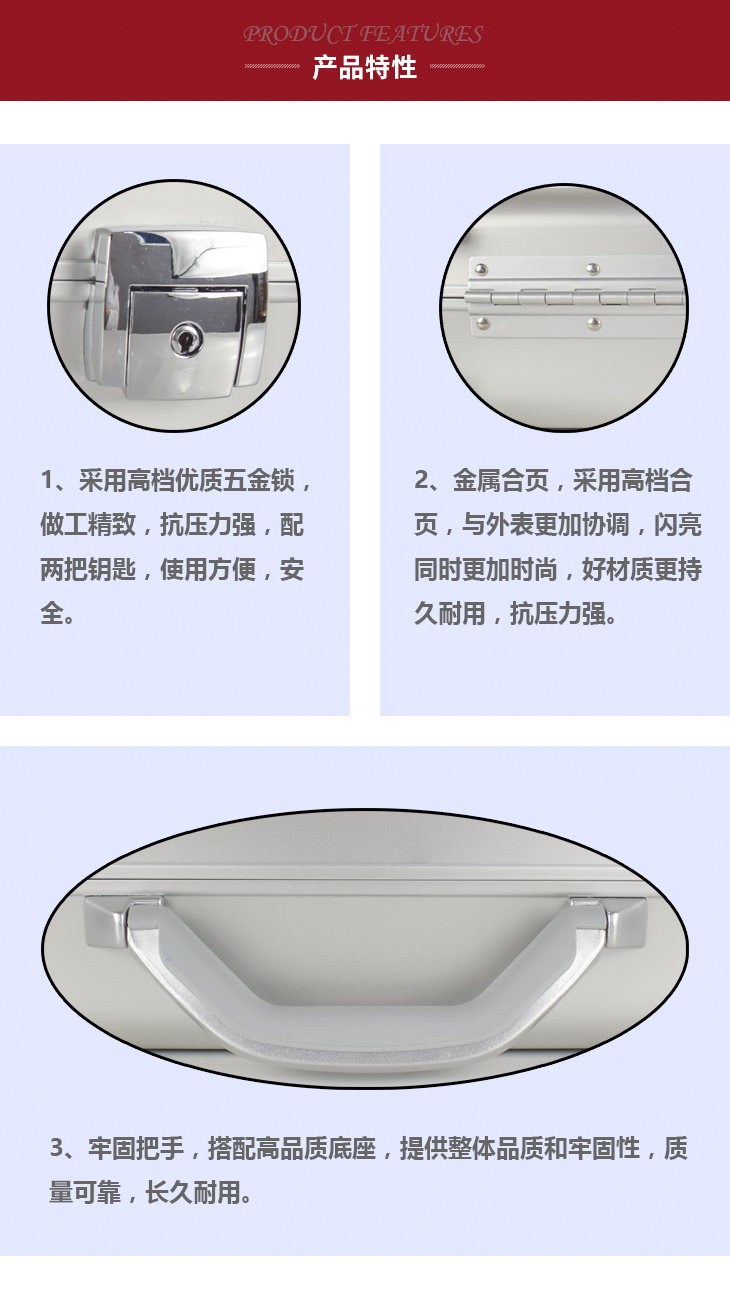 PRODUCT FEATURES
产品特性

1、采用高档优质五金锁，做工精致，抗压力强，配两把钥匙，使用方便，安全。

2、金属合页，采用高档合页，与外表更加协调，闪亮同时更加时尚，好材质更持久耐用，抗压力强。

3、牢固把手，搭配高品质底座，提供整体品质和牢固性，质量可靠，长久耐用。