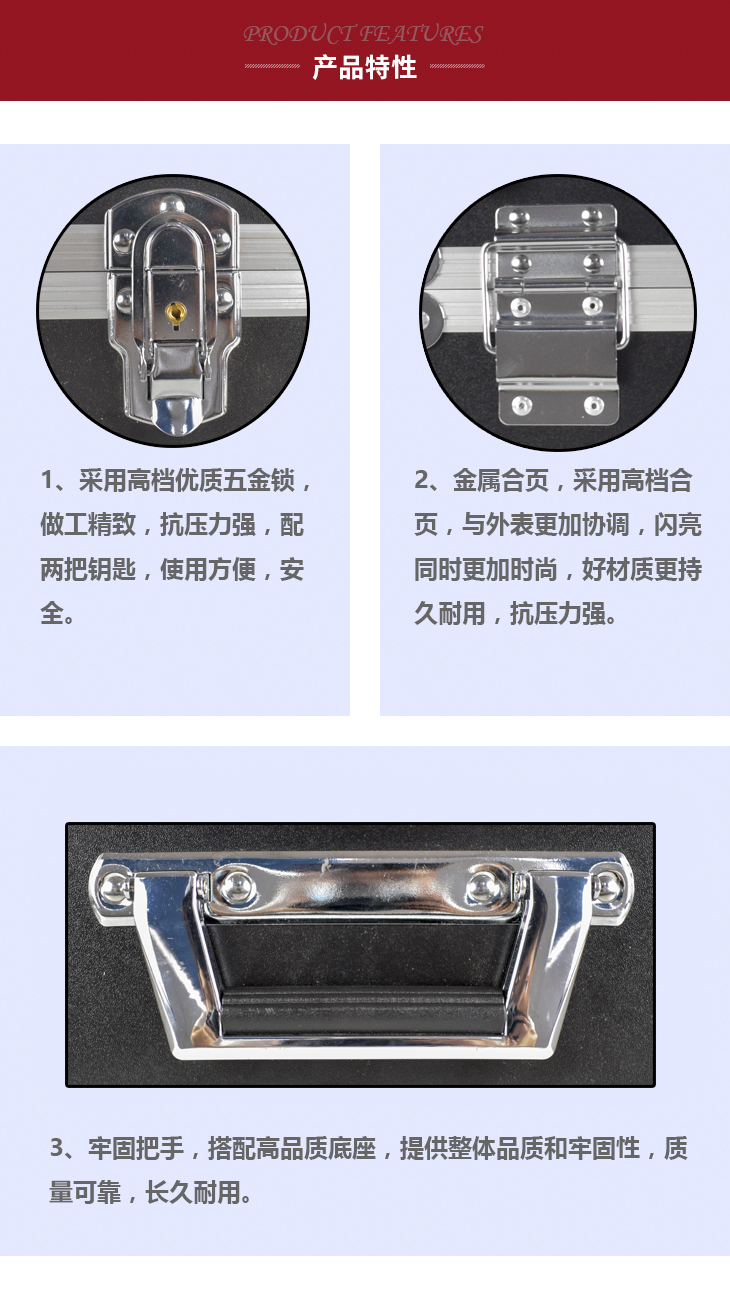 PRODUCT FEATURES
产品特性

1、采用高档优质五金锁，做工精致，抗压力强，配两把钥匙，使用方便，安全。

2、金属合页，采用高档合页，与外表更加协调，闪亮同时更加时尚，好材质更持久耐用，抗压力强。

3、牢固把手，搭配高品质底座，提供整体品质和牢固性，质量可靠，长久耐用。